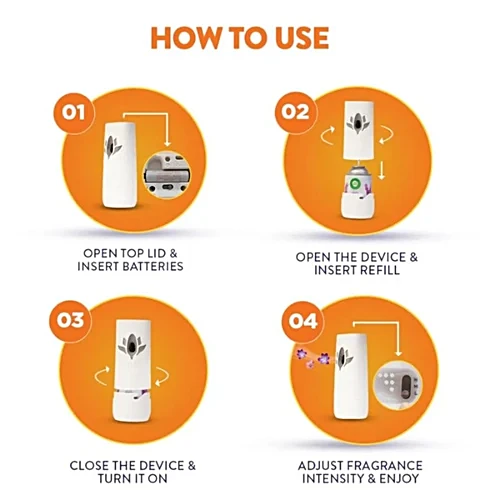 HOW TO USE

01

OPEN TOP LID & INSERT BATTERIES

02

OPEN THE DEVICE & INSERT REFILL

03

CLOSE THE DEVICE & TURN IT ON

04

ADJUST FRAGRANCE INTENSITY & ENJOY